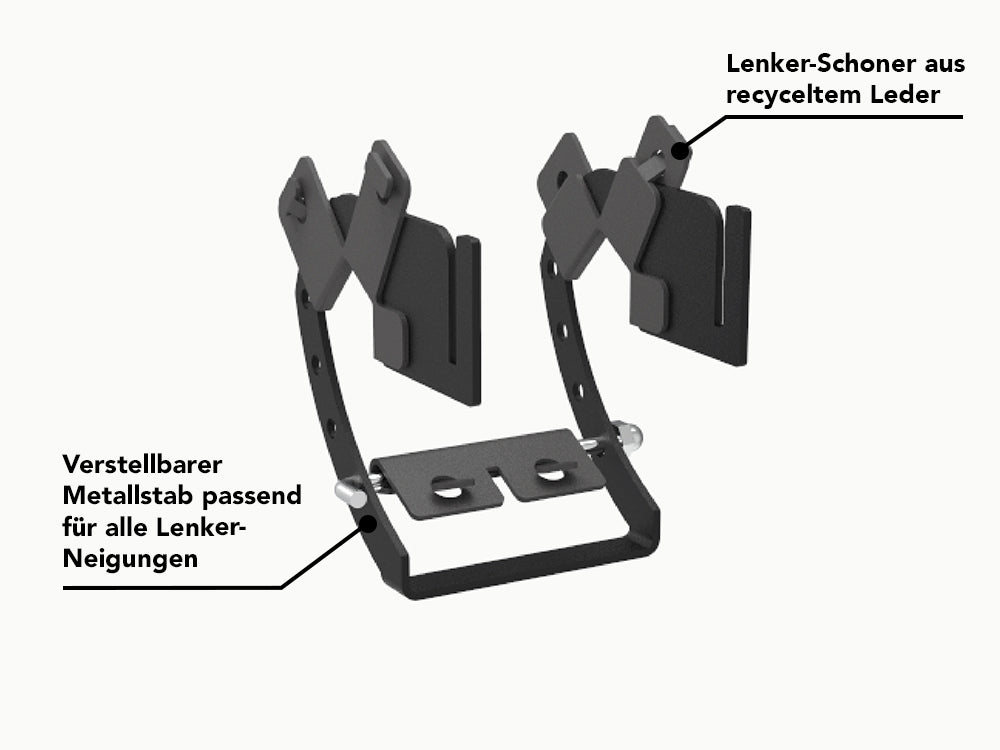 Lenker-Schoner aus recyceltem Leder

Verstellbarer Metallstab passend für alle Lenker-Neigungen